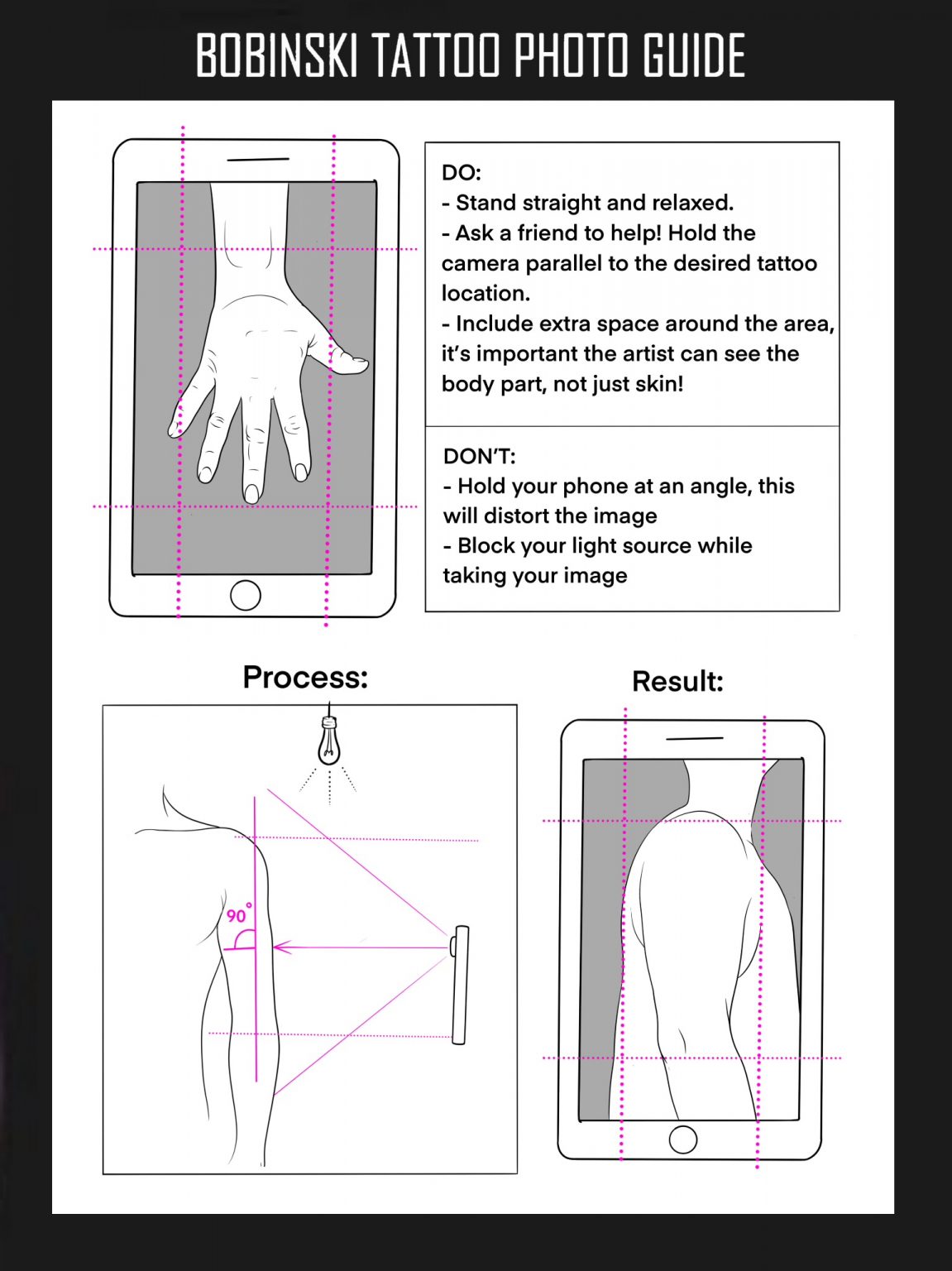 BOBINSKI TATTOO PHOTO GUIDE

DO:
- Stand straight and relaxed.
- Ask a friend to help! Hold the camera parallel to the desired tattoo location.
- Include extra space around the area, it's important the artist can see the body part, not just skin!

DON'T:
- Hold your phone at an angle, this will distort the image
- Block your light source while taking your image

Process:

90°

Result: